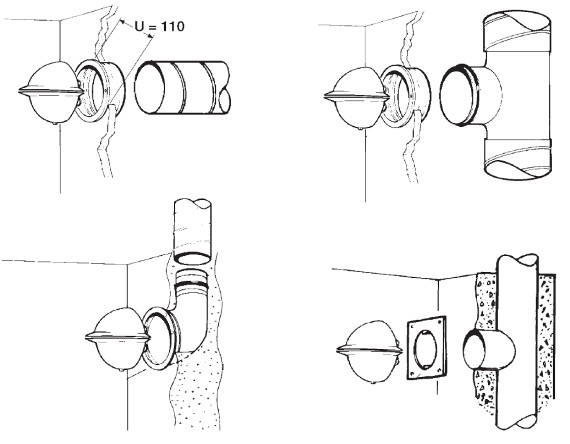 U = 110